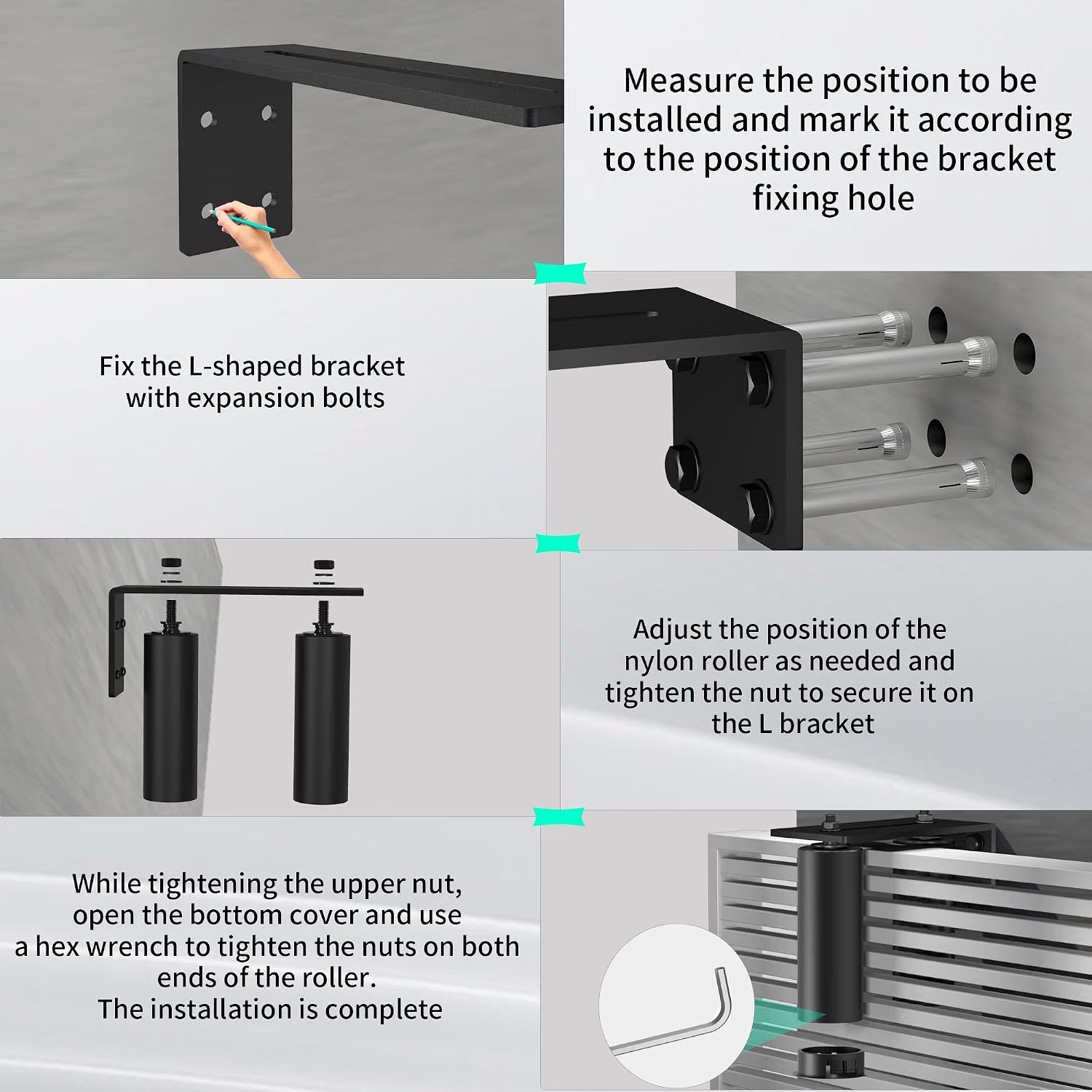 Measure the position to be installed and mark it according to the position of the bracket fixing hole

Fix the L-shaped bracket with expansion bolts

Adjust the position of the nylon roller as needed and tighten the nut to secure it on the L bracket

While tightening the upper nut, open the bottom cover and use a hex wrench to tighten the nuts on both ends of the roller.
The installation is complete